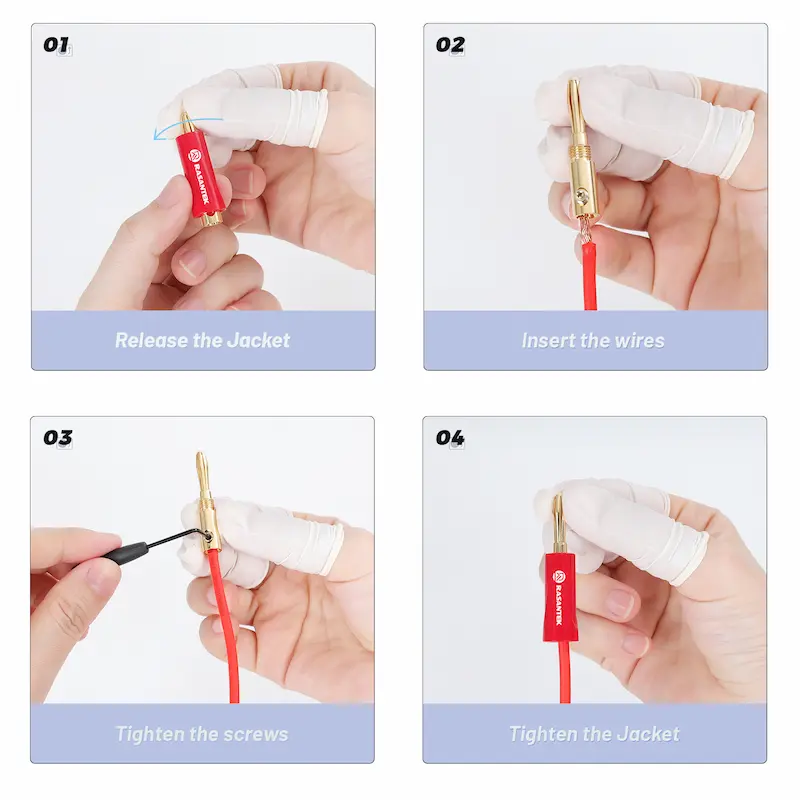 01

RASANTEK

Release the Jacket

02

Insert the wires

03

Tighten the screws

04

RASANTEK

Tighten the Jacket