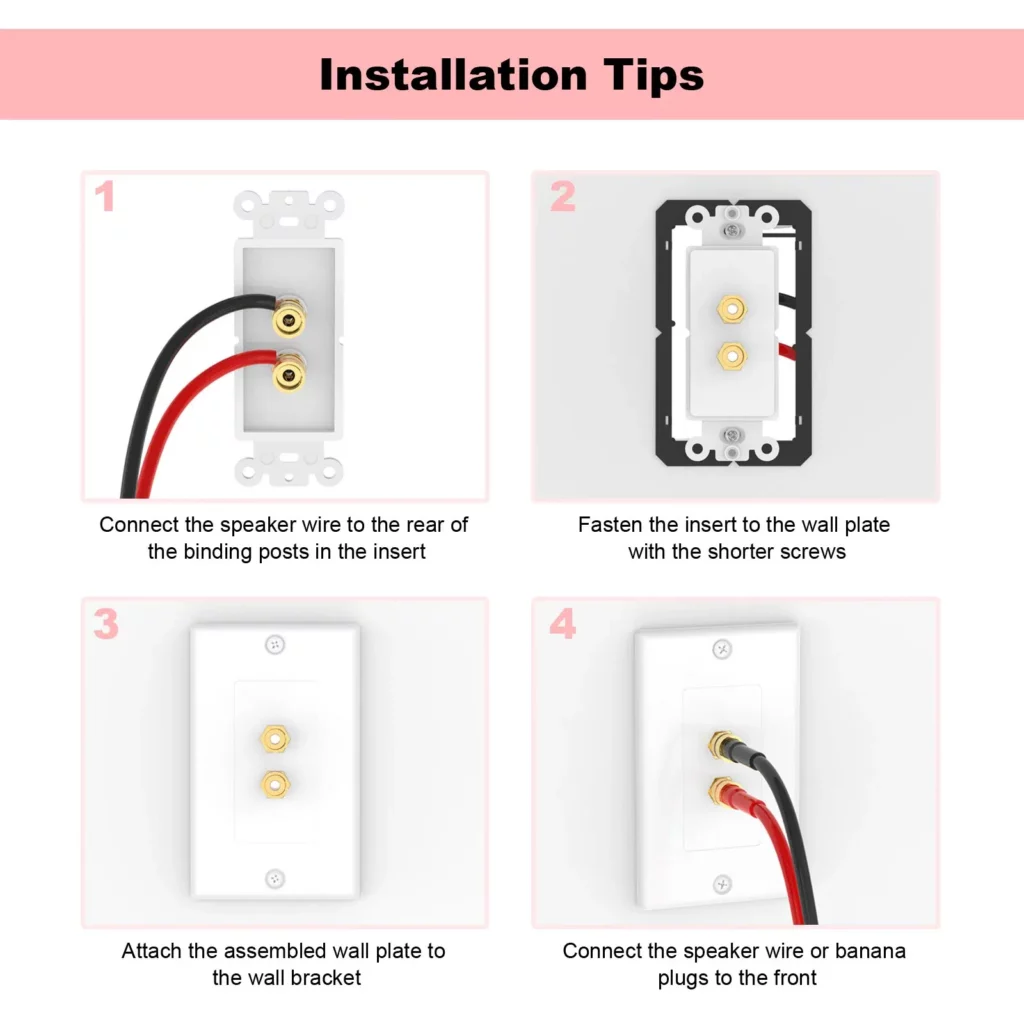 Installation Tips

1

Connect the speaker wire to the rear of the binding posts in the insert

2

Fasten the insert to the wall plate with the shorter screws

3

Attach the assembled wall plate to the wall bracket

4

Connect the speaker wire or banana plugs to the front