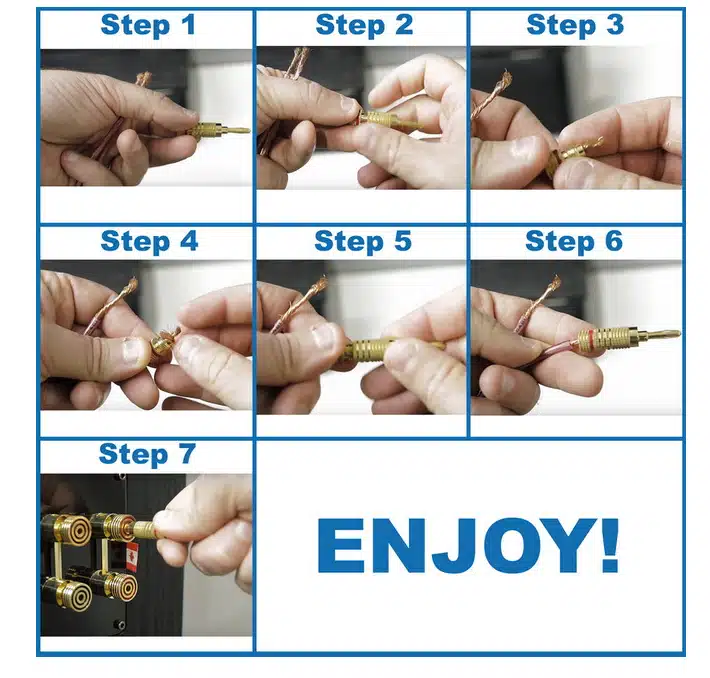 Step 1

Step 2

Step 3

Step 4

Step 5

Step 6

Step 7

ENJOY!