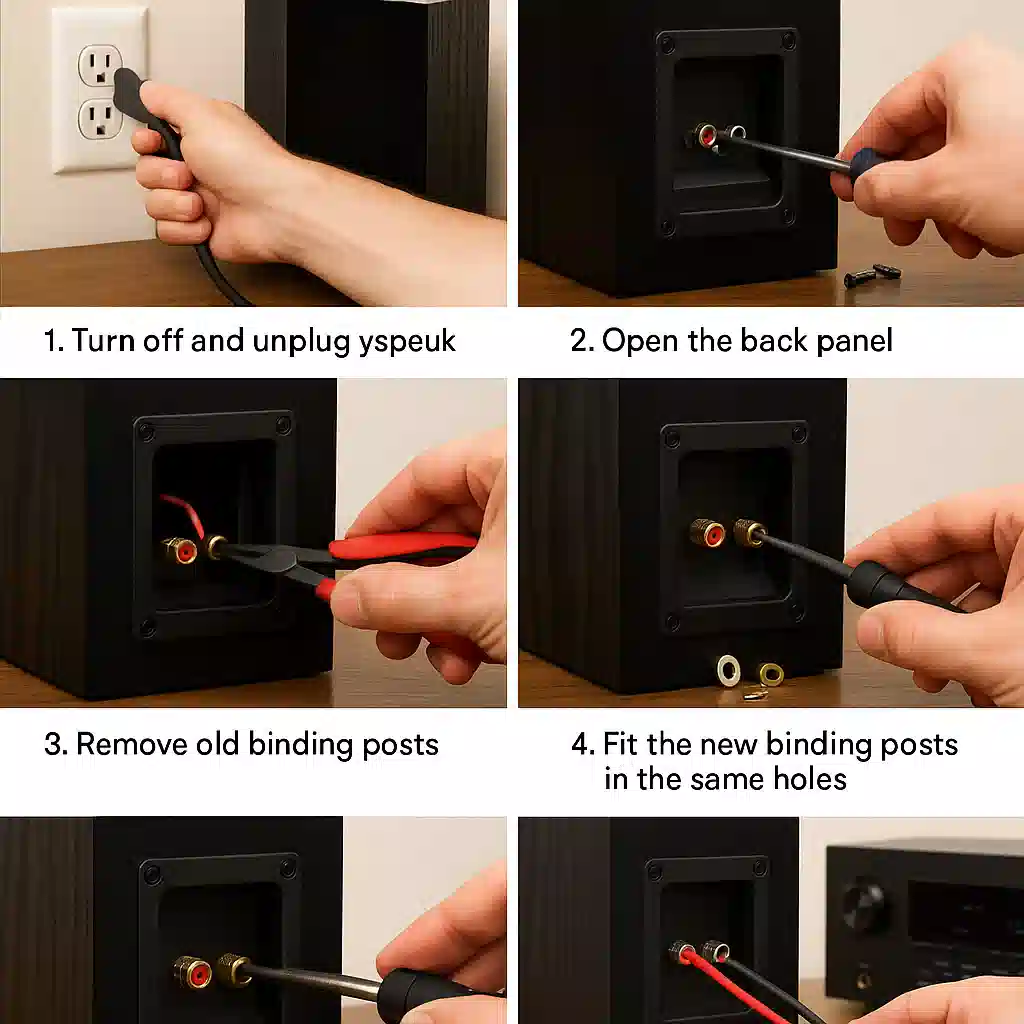 1. Turn off and unplug yspeuk

2. Open the back panel

3. Remove old binding posts

4. Fit the new binding posts in the same holes