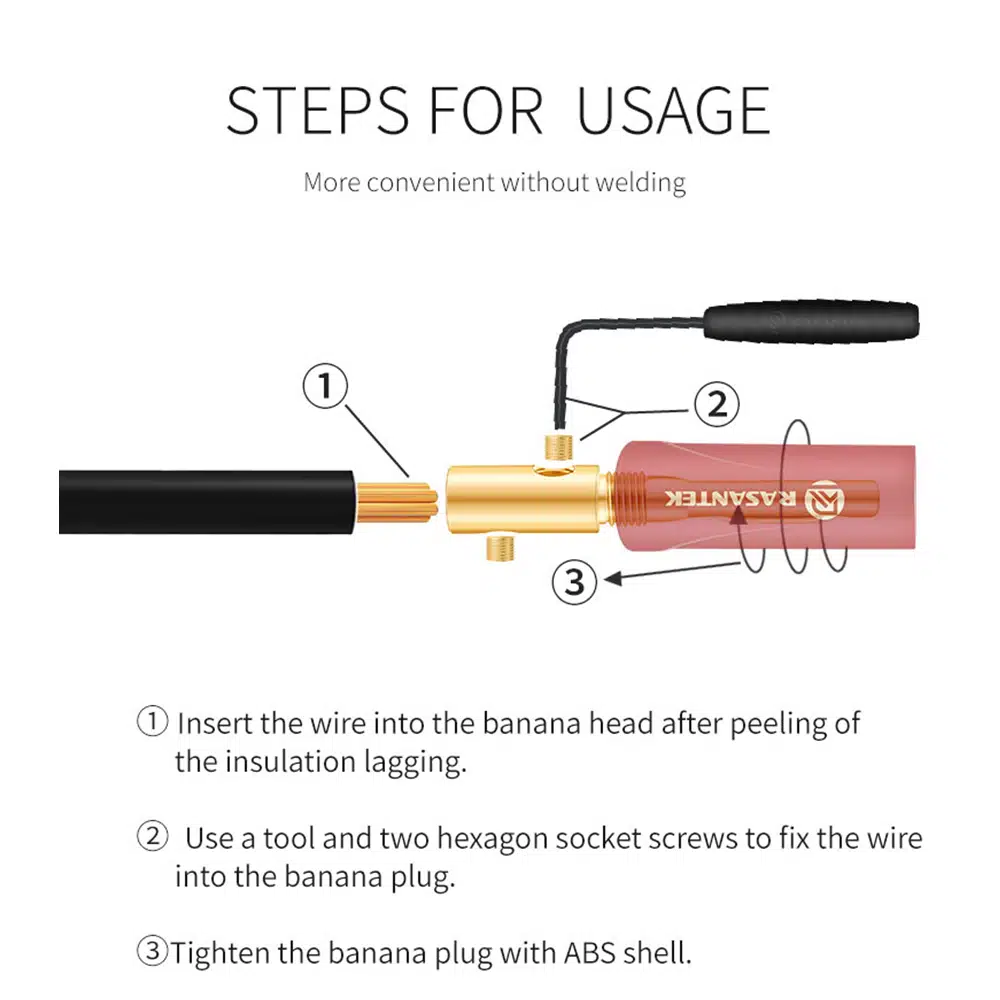 STEPS FOR USAGE

More convenient without welding

①

②

RASANTEK

③

① Insert the wire into the banana head after peeling of the insulation lagging.

② Use a tool and two hexagon socket screws to fix the wire into the banana plug.

③Tighten the banana plug with ABS shell.