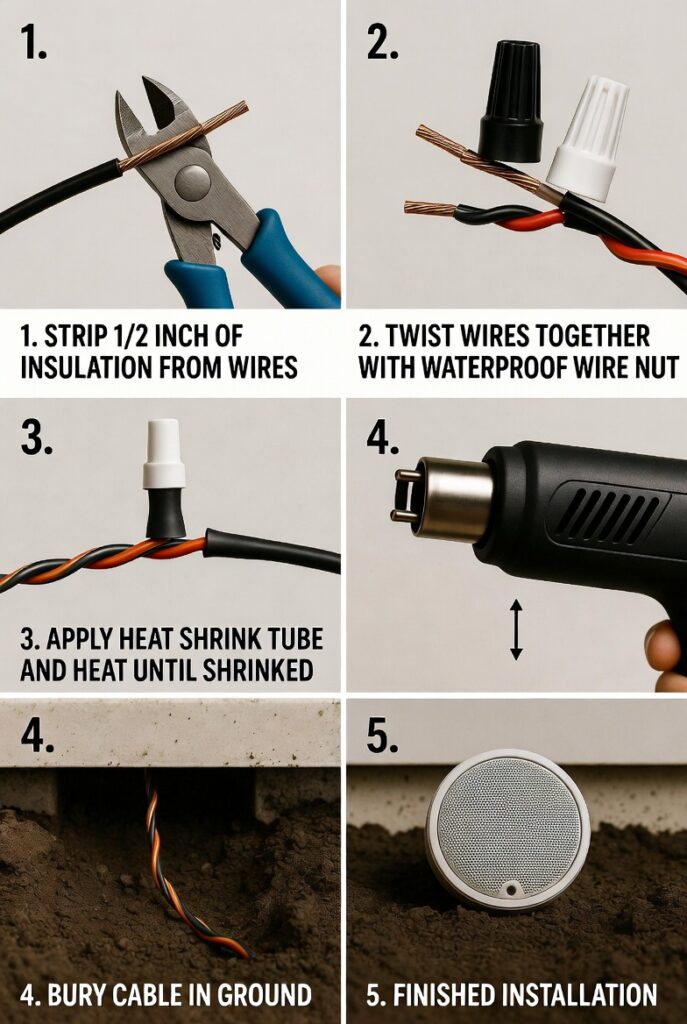 1.

1. STRIP 1/2 INCH OF INSULATION FROM WIRES

2.

2. TWIST WIRES TOGETHER WITH WATERPROOF WIRE NUT

3.

3. APPLY HEAT SHRINK TUBE AND HEAT UNTIL SHRINKED

4.

4.

4. BURY CABLE IN GROUND

5.

5. FINISHED INSTALLATION